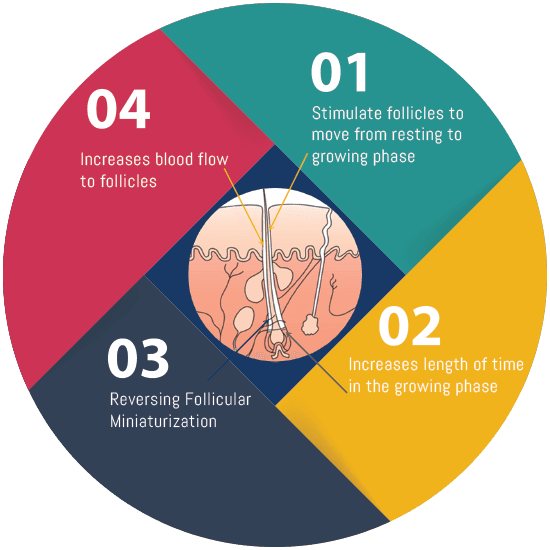 01

Stimulate follicles to move from resting to growing phase

02

Increases length of time in the growing phase

03

Reversing Follicular Miniaturization

04

Increases blood flow to follicles